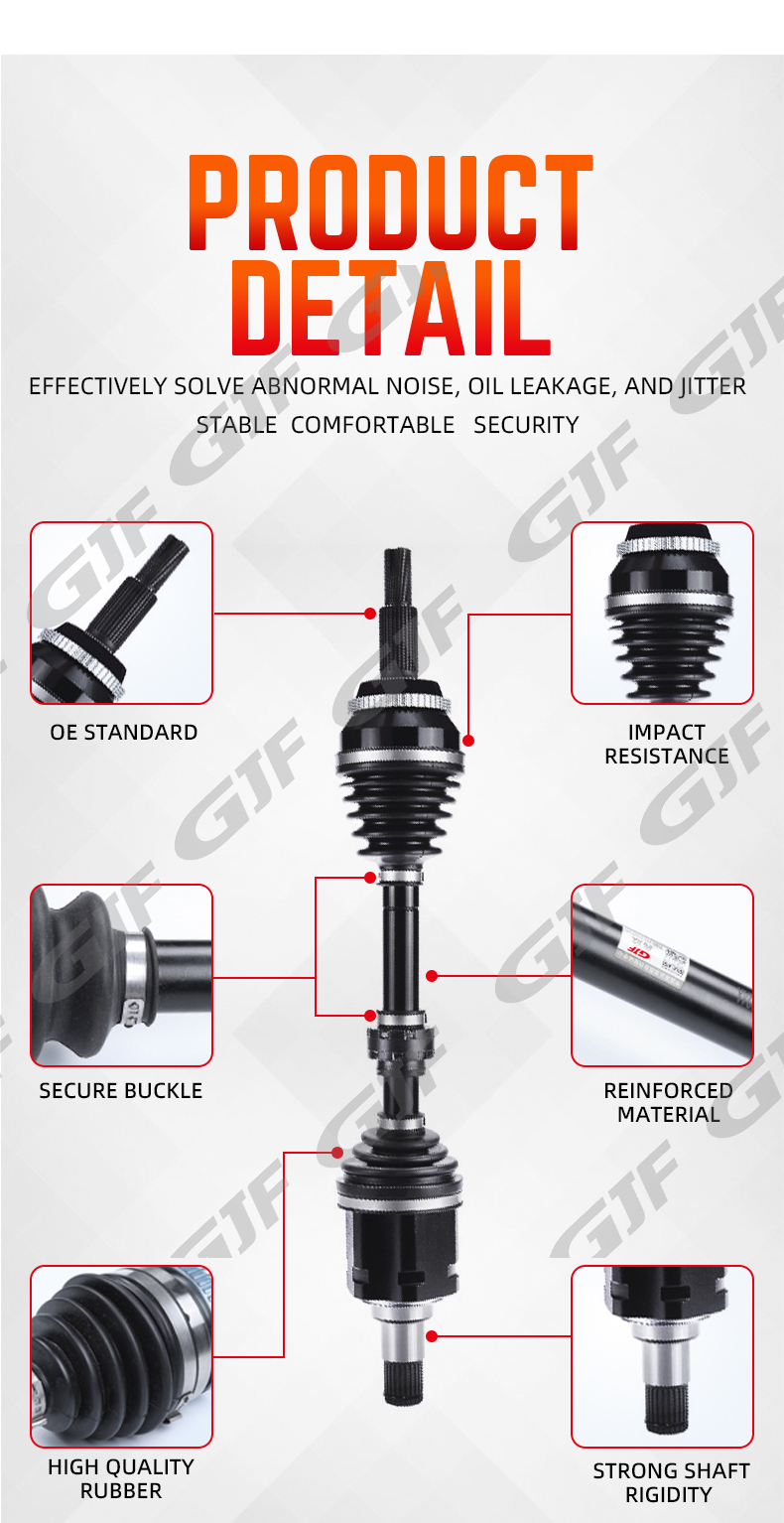 PRODUCT DETAIL

EFFECTIVELY SOLVE ABNORMAL NOISE, OIL LEAKAGE, AND JITTER

STABLE COMFORTABLE SECURITY

GJF

OE STANDARD

IMPACT RESISTANCE

SECURE BUCKLE

REINFORCED MATERIAL

HIGH QUALITY RUBBER

STRONG SHAFT RIGIDITY